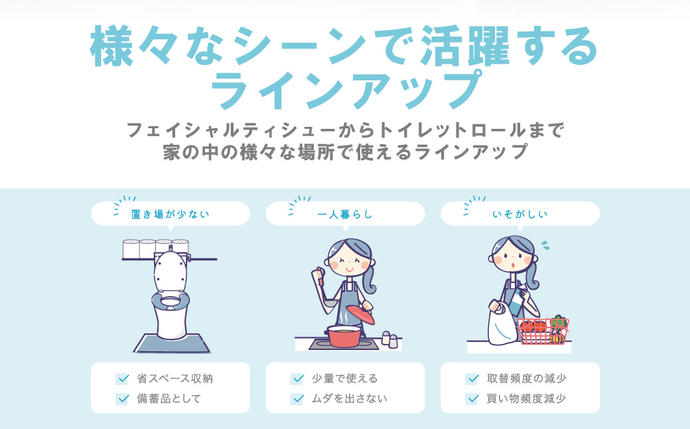 様々なシーンで活躍する
ラインアップ

フェイシャルティシューからトイレットロールまで
家の中の様々な場所で使えるラインアップ

置き場が少ない

省スペース収納
備蓄品として

一人暮らし

少量で使える
ムダを出さない

いそがしい

取替頻度の減少
買い物頻度減少