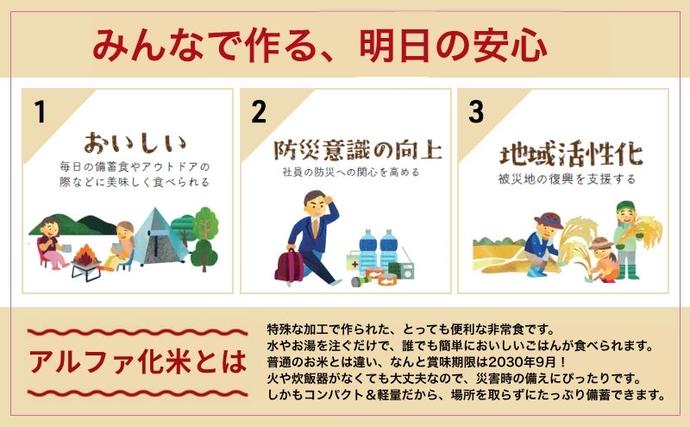 みんなで作る、明日の安心

1
おいしい
毎日の備蓄食やアウトドアの際などに美味しく食べられる

2
防災意識の向上
社員の防災への関心を高める

3
地域活性化
被災地の復興を支援する

アルファ化米とは

特殊な加工で作られた、とっても便利な非常食です。
水やお湯を注ぐだけで、誰でも簡単においしいごはんが食べられます。
普通のお米とは違い、なんと賞味期限は2030年9月！
火や炊飯器がなくても大丈夫なので、災害時の備えにぴったりです。
しかもコンパクト＆軽量だから、場所を取らずにたっぷり備蓄できます。