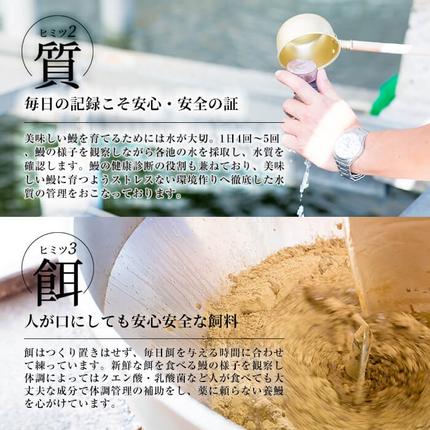 ヒミツ2
質
毎日の記録こそ安心・安全の証

美味しい鰻を育てるためには水が大切。1日4回～5回、鰻の様子を観察しながら各池の水を採取し、水質を確認します。鰻の健康診断の役割も兼ねており、美味しい鰻に育つようストレスない環境作りへ徹底した水質の管理をおこなっております。

ヒミツ3
餌
人が口にしても安心安全な飼料

餌はつくり置きはせず、毎日餌を与える時間に合わせて練っています。新鮮な餌を食べる鰻の様子を観察し体調によってはクエン酸・乳酸菌など人が食べても大丈夫な成分で体調管理の補助をし、薬に頼らない養鰻を心がけています。