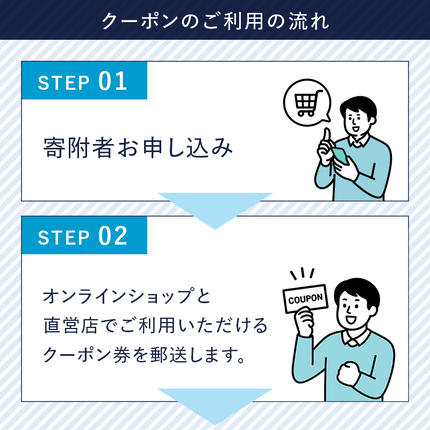 クーポンのご利用の流れ

STEP 01

寄附者お申し込み

STEP 02

オンラインショップと直営店でご利用いただけるクーポン券を郵送します。

COUPON