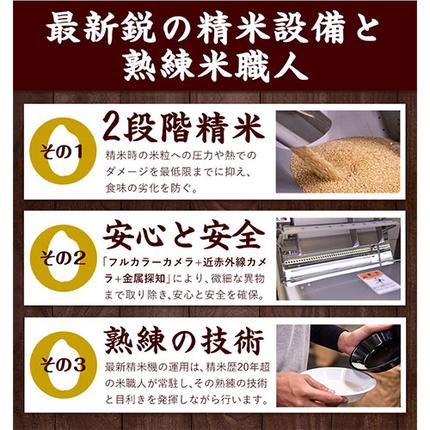 最新鋭の精米設備と熟練米職人

その1
2段階精米
精米時の米粒への圧力や熱でのダメージを最低限までに抑え、食味の劣化を防ぐ。

その2
安心と安全
「フルカラーカメラ+近赤外線カメラ+金属探知」により、微細な異物まで取り除き、安心と安全を確保。

その3
熟練の技術
最新精米機の運用は、精米歴20年超の米職人が常駐し、その熟練の技術と目利きを発揮しながら行います。