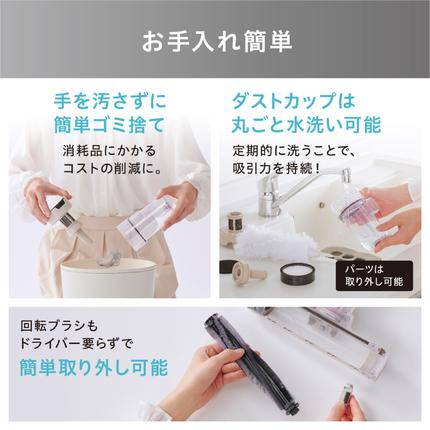 お手入れ簡単

手を汚さずに
簡単ゴミ捨て

消耗品にかかる
コストの削減に。

ダストカップは
丸ごと水洗い可能

定期的に洗うことで、
吸引力を持続！

パーツは
取り外し可能

回転ブラシも
ドライバー要らずで

簡単取り外し可能