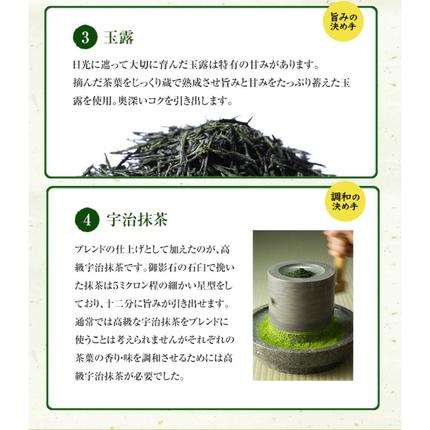 旨みの決め手

3 玉露

日光に遮って大切に育んだ玉露は特有の甘みがあります。摘んだ茶葉をじっくり蔵で熟成させ旨みと甘みをたっぷり蓄えた玉露を使用。奥深いコクを引き出します。

調和の決め手

4 宇治抹茶

ブレンドの仕上げとして加えたのが、高級宇治抹茶です。御影石の石臼で挽いた抹茶は5ミクロン程の細かい星型をしており、十二分に旨みが引き出せます。通常では高級な宇治抹茶をブレンドに使うことは考えられませんがそれぞれの茶葉の香り・味を調和させるためには高級宇治抹茶が必要でした。