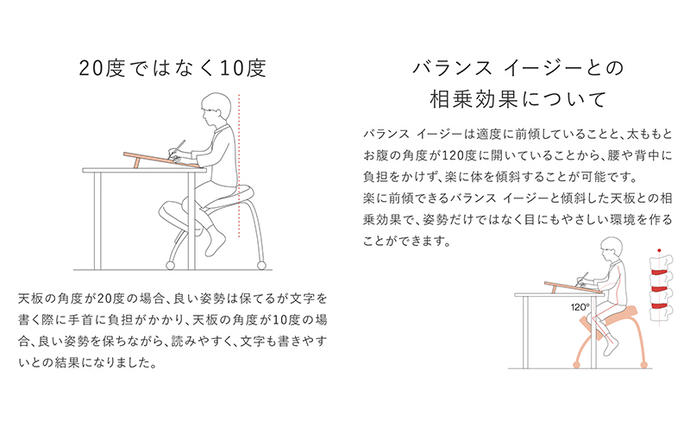 20度ではなく10度

天板の角度が20度の場合、良い姿勢は保てるが文字を書く際に手首に負担がかかり、天板の角度が10度の場合、良い姿勢を保ちながら、読みやすく、文字も書きやすいとの結果になりました。

バランス イージーとの相乗効果について

バランス イージーは適度に前傾していることと、太ももとお腹の角度が120度に開いていることから、腰や背中に負担をかけず、楽に体を傾斜することが可能です。
楽に前傾できるバランス イージーと傾斜した天板との相乗効果で、姿勢だけではなく目にもやさしい環境を作ることができます。

120°