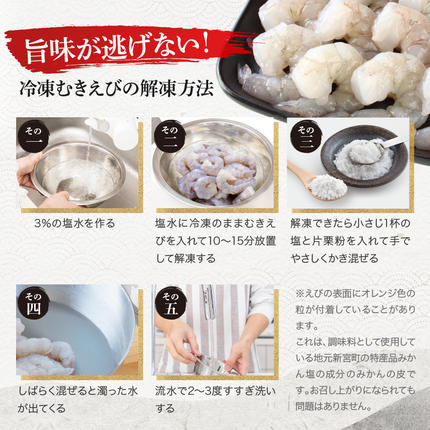 旨味が逃げない!

冷凍むきえびの解凍方法

その一

3%の塩水を作る

その二

塩水に冷凍のままむきえびを入れて10〜15分放置して解凍する

その三

解凍できたら小さじ1杯の塩と片栗粉を入れて手でやさしくかき混ぜる

その四

しばらく混ぜると濁った水が出てくる

その五

流水で2〜3度すすぎ洗いする

※えびの表面にオレンジ色の粒が付着していることがあります。
これは、調味料として使用している地元新宮町の特産品みかん塩の成分のみかんの皮です。お召し上がりになられても問題はありません。