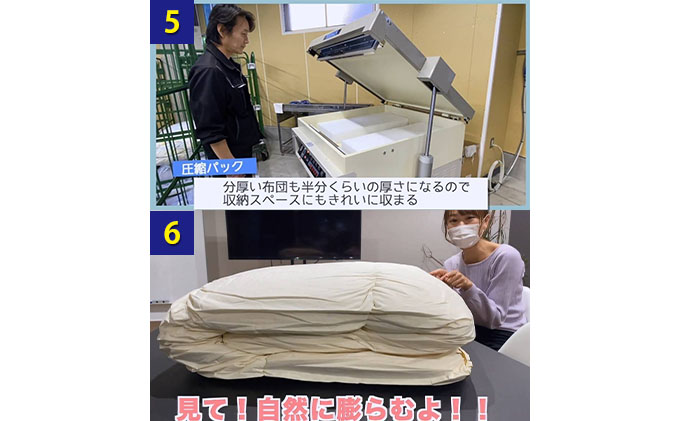 5

圧縮パック

分厚い布団も半分くらいの厚さになるので
収納スペースにもきれいに収まる

6

見て！自然に膨らむよ！！