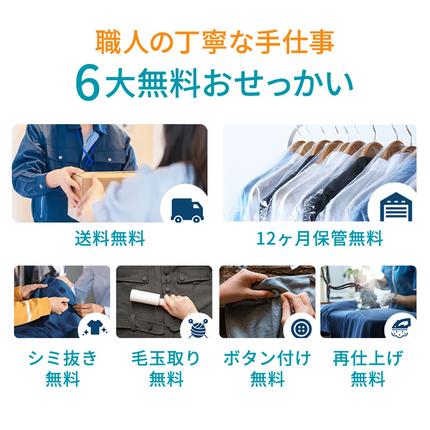 職人の丁寧な手仕事
6大無料おせっかい

送料無料

12ヶ月保管無料

シミ抜き
無料

毛玉取り
無料

ボタン付け
無料

再仕上げ
無料